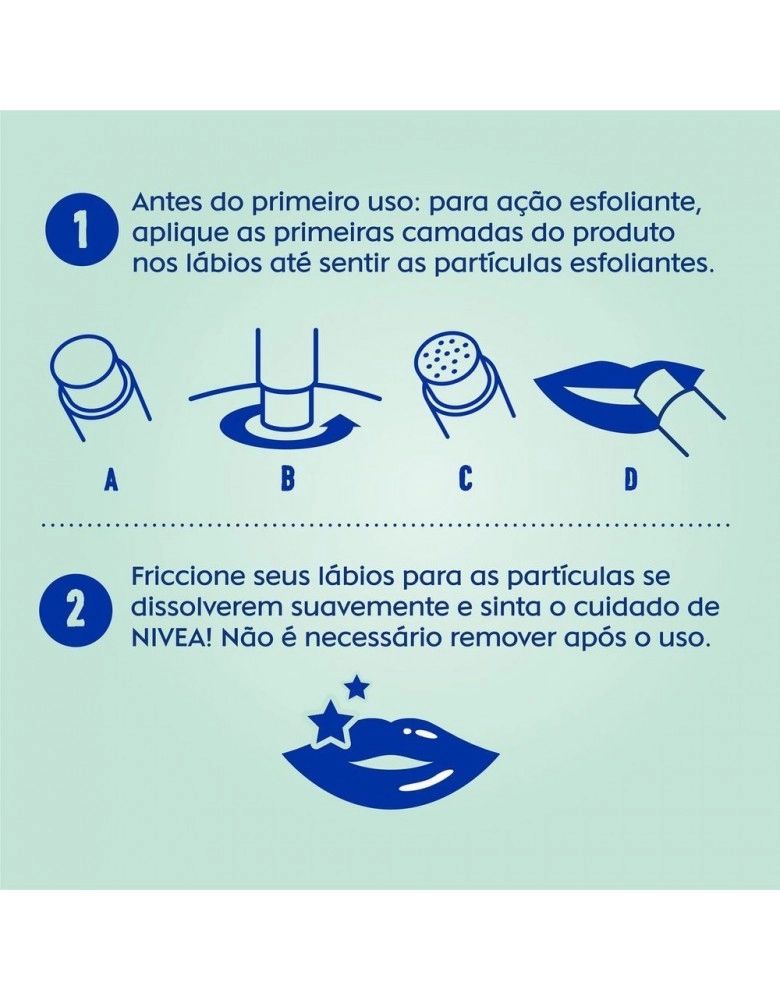 1

Antes do primeiro uso: para ação esfoliante, aplique as primeiras camadas do produto nos lábios até sentir as partículas esfoliantes.

A

B

C

D

2

Friccione seus lábios para as partículas se dissolverem suavemente e sinta o cuidado de NIVEA! Não é necessário remover após o uso.