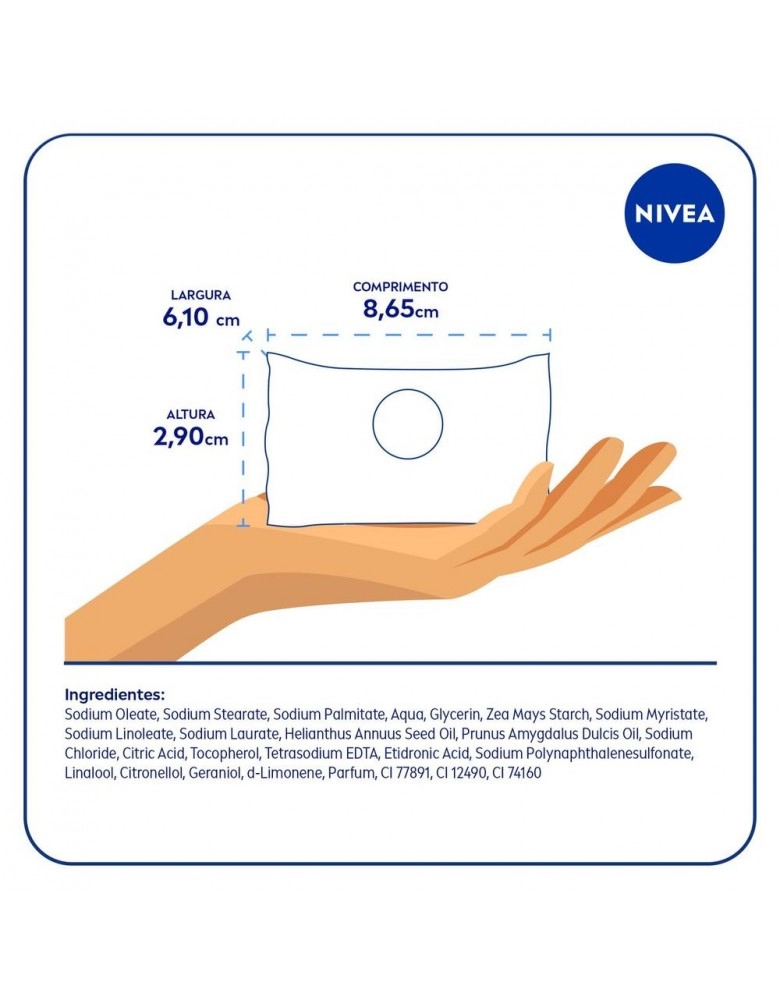 NIVEA

LARGURA
6,10 cm

COMPRIMENTO
8,65cm

ALTURA
2,90cm

Ingredientes:
Sodium Oleate, Sodium Stearate, Sodium Palmitate, Aqua, Glycerin, Zea Mays Starch, Sodium Myristate, Sodium Linoleate, Sodium Laurate, Helianthus Annuus Seed Oil, Prunus Amygdalus Dulcis Oil, Sodium Chloride, Citric Acid, Tocopherol, Tetrasodium EDTA, Etidronic Acid, Sodium Polynaphthalenesulfonate, Linalool, Citronellol, Geraniol, d-Limonene, Parfum, CI 77891, CI 12490, CI 74160