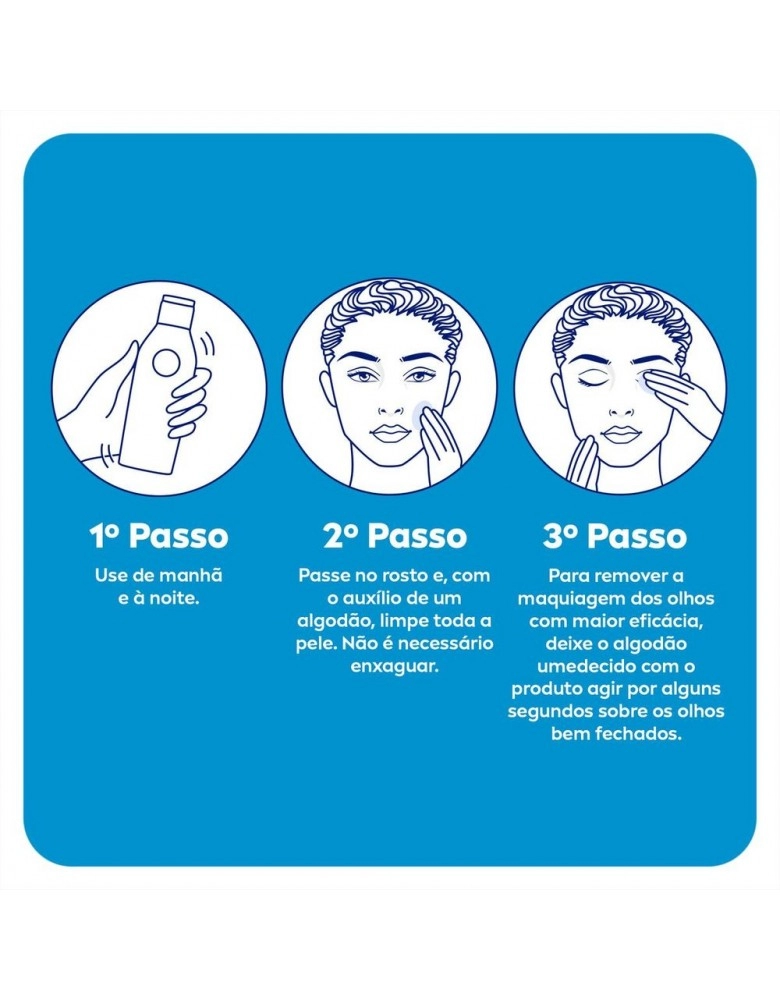 1º Passo

Use de manhã e à noite.

2º Passo

Passe no rosto e, com o auxílio de um algodão, limpe toda a pele. Não é necessário enxaguar.

3º Passo

Para remover a maquiagem dos olhos com maior eficácia, deixe o algodão umedecido com o produto agir por alguns segundos sobre os olhos bem fechados.