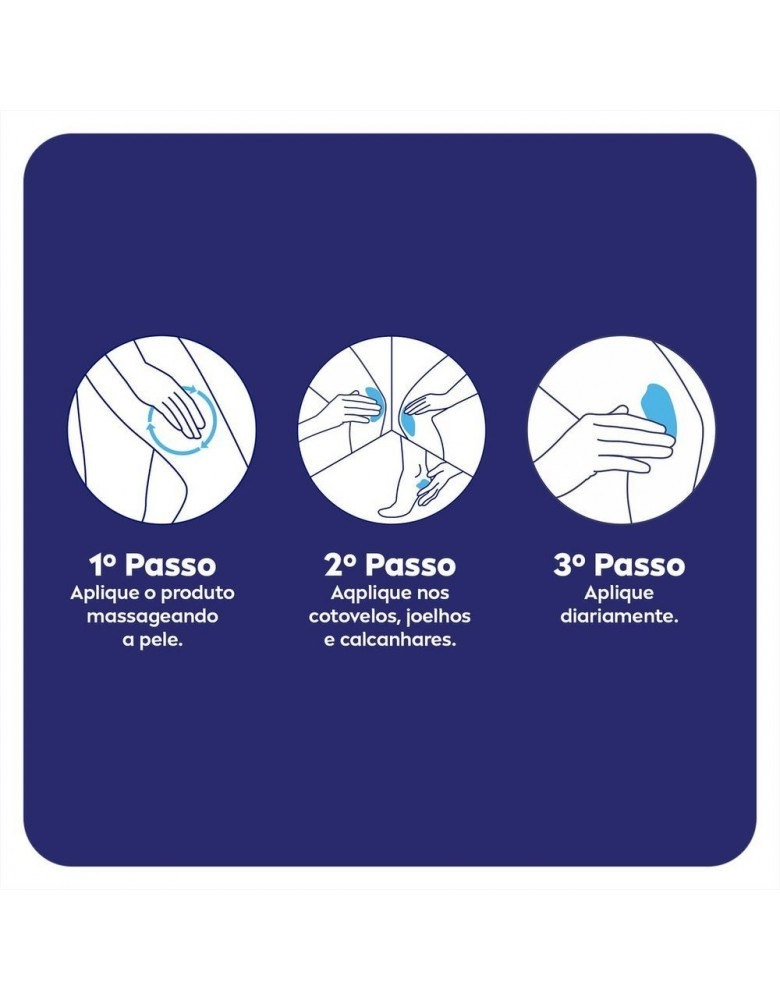 1º Passo
Aplique o produto massageando a pele.

2º Passo
Aqplique nos cotovelos, joelhos e calcanhares.

3º Passo
Aplique diariamente.