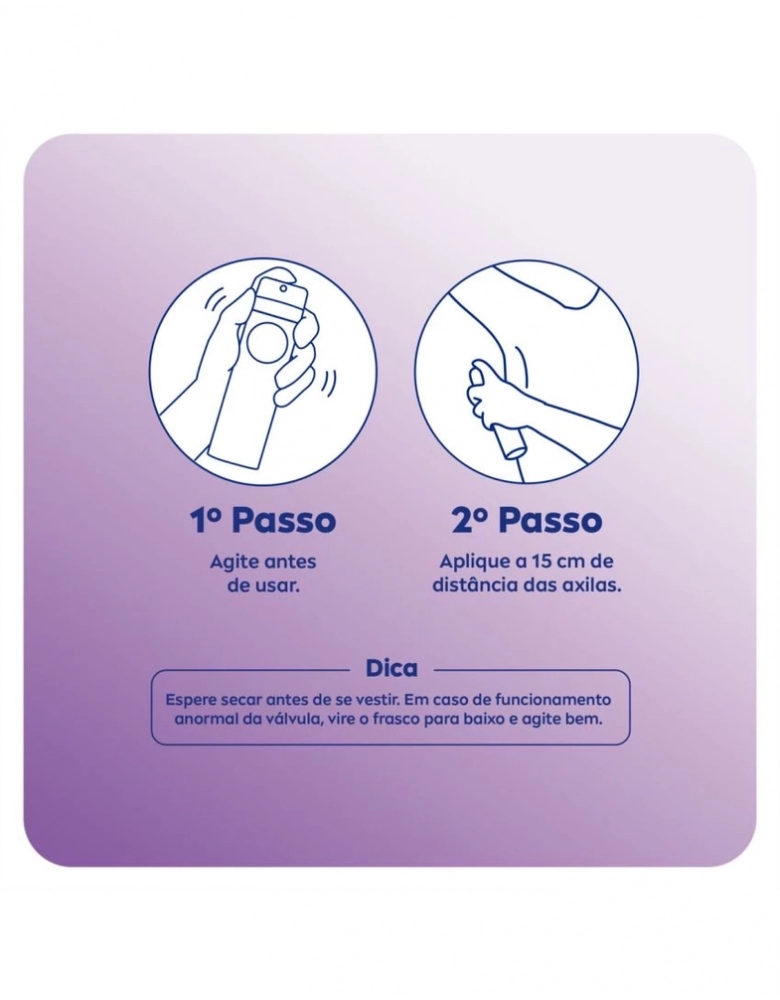 1º Passo

Agite antes de usar.

2º Passo

Aplique a 15 cm de distância das axilas.

Dica

Espere secar antes de se vestir. Em caso de funcionamento anormal da válvula, vire o frasco para baixo e agite bem.