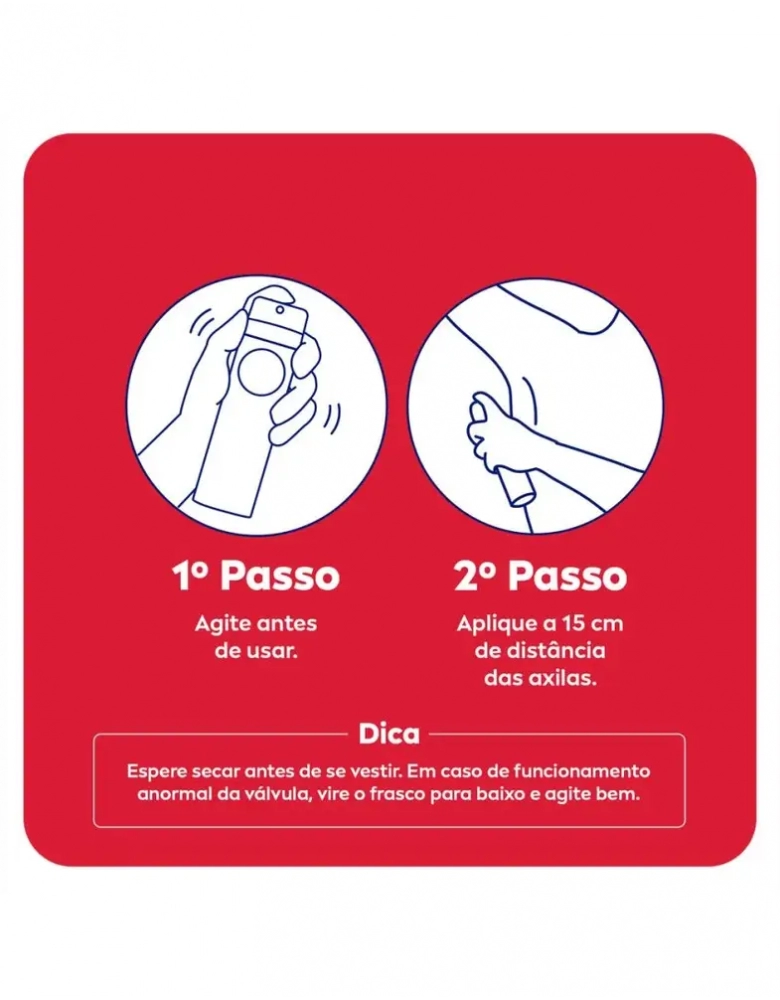 1º Passo

Agite antes de usar.

2º Passo

Aplique a 15 cm de distância das axilas.

Dica

Espere secar antes de se vestir. Em caso de funcionamento anormal da válvula, vire o frasco para baixo e agite bem.