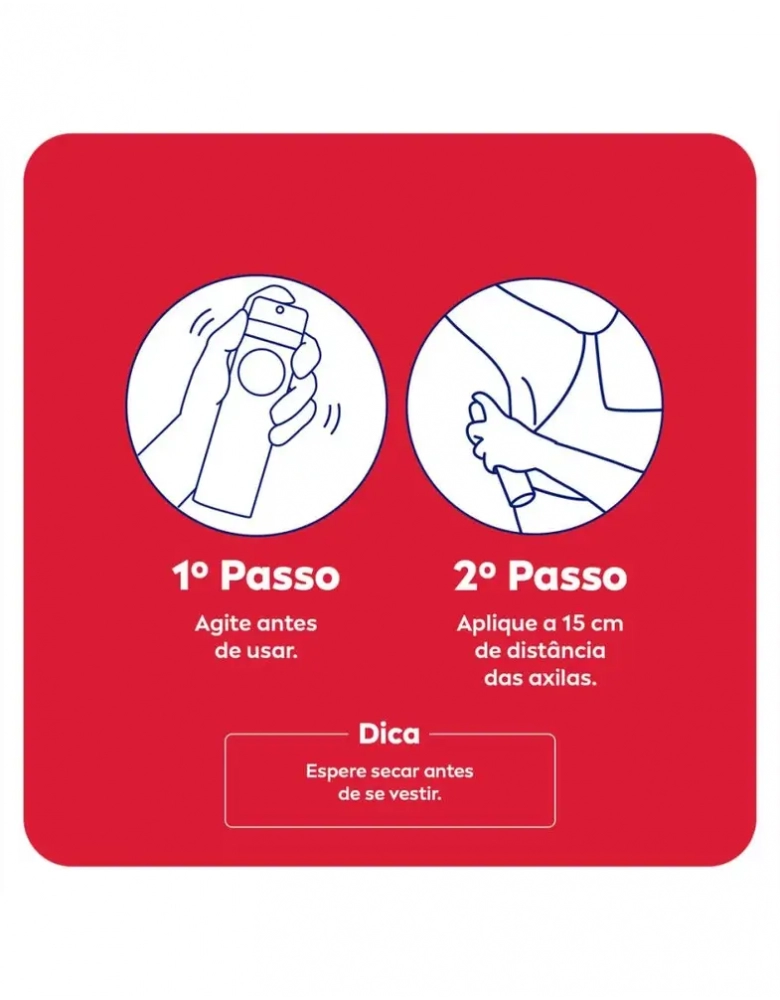 1º Passo

Agite antes de usar.

2º Passo

Aplique a 15 cm de distância das axilas.

Dica

Espere secar antes de se vestir.